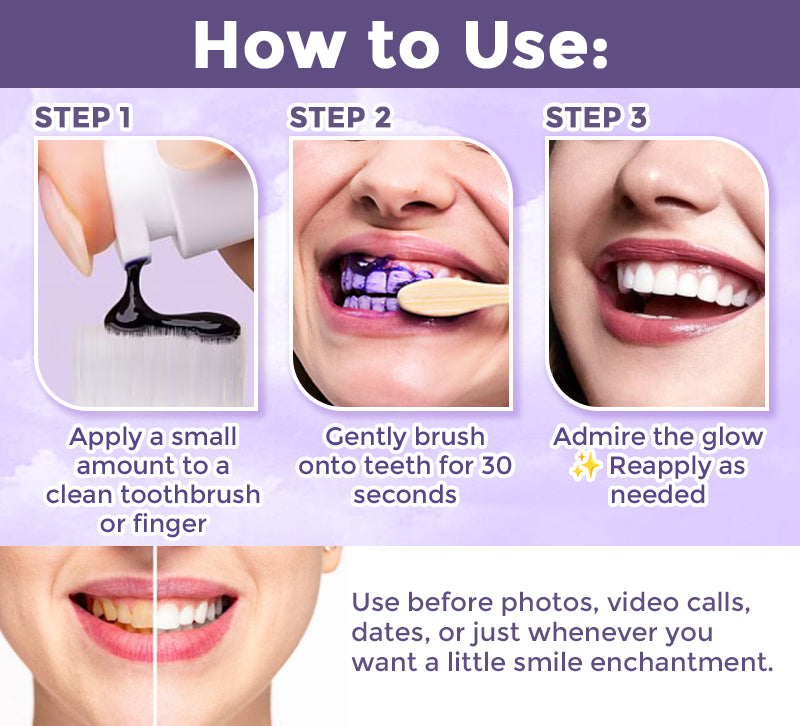 How to Use:

STEP 1

Apply a small amount to a clean toothbrush or finger

STEP 2

Gently brush onto teeth for 30 seconds

STEP 3

Admire the glow ✨ Reapply as needed

Use before photos, video calls, dates, or just whenever you want a little smile enchantment.